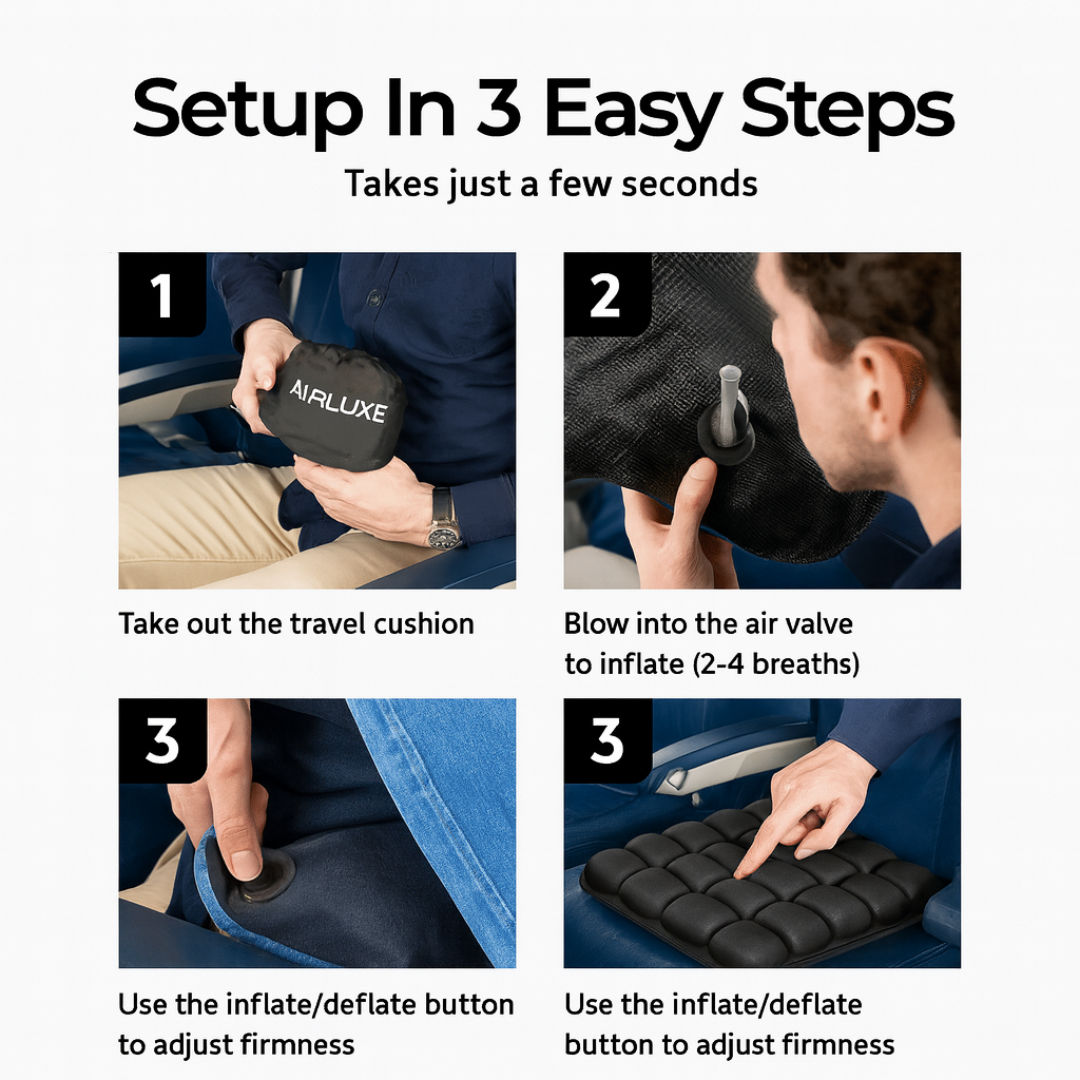 Setup In 3 Easy Steps

Takes just a few seconds

1

AIRLUXE

Take out the travel cushion

2

Blow into the air valve to inflate (2-4 breaths)

3

Use the inflate/deflate button to adjust firmness

3

Use the inflate/deflate button to adjust firmness